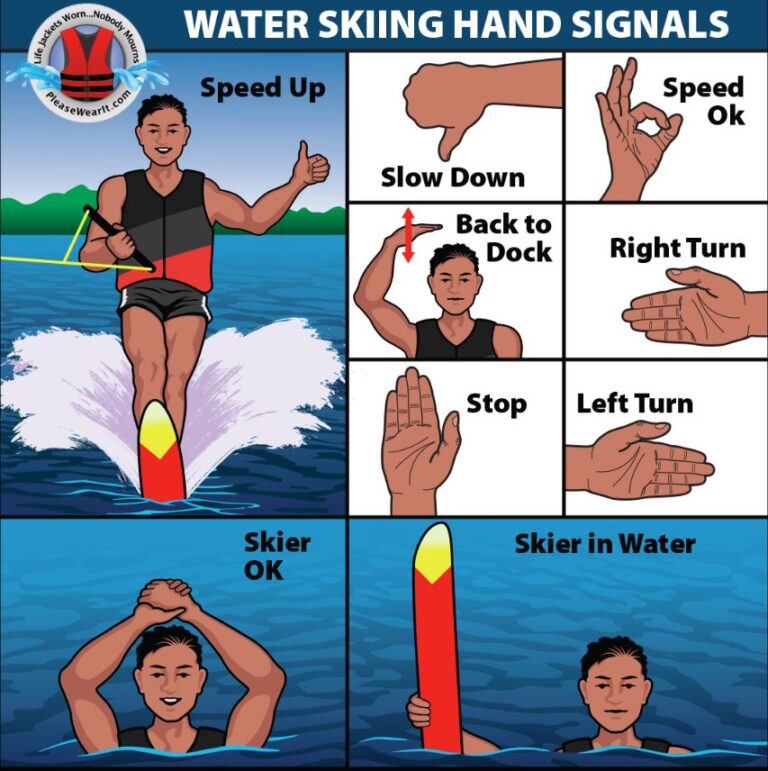 Life Jackets Worn...Nobody Mourns
PleaseWearIt.com

WATER SKIING HAND SIGNALS

Speed Up

Slow Down

Speed Ok

Back to Dock

Right Turn

Stop

Left Turn

Skier OK

Skier in Water